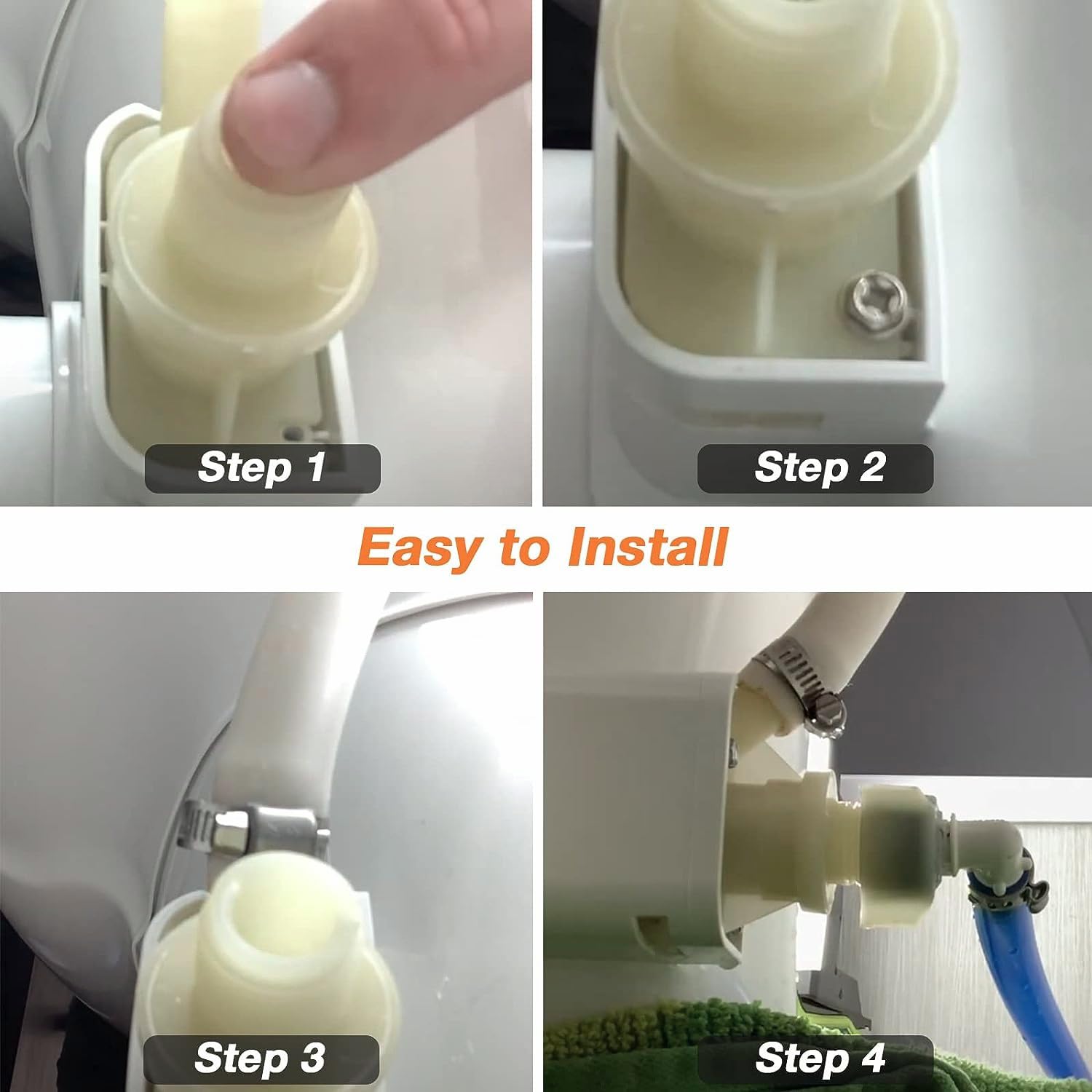 Step 1

Step 2

Easy to Install

Step 3

Step 4